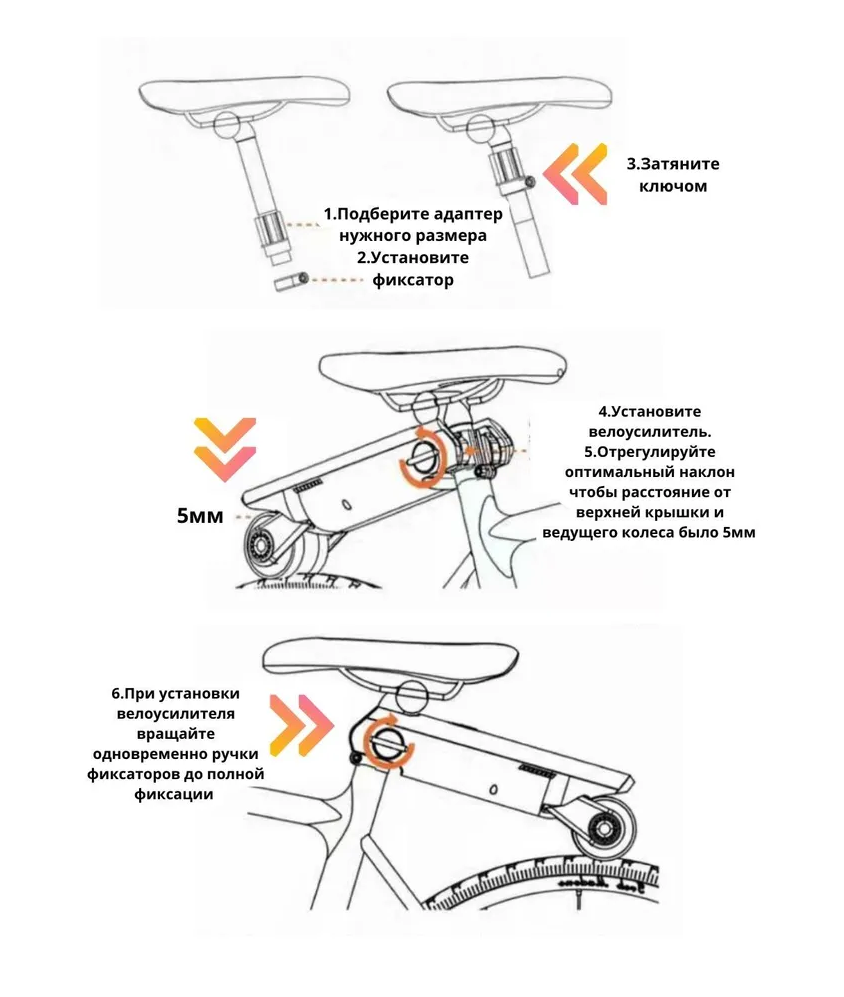 1.Подберите адаптер нужного размера
2.Установите фиксатор

3.Затяните ключом

5мм

4.Установите велоусилитель.
5.Отрегулируйте оптимальный наклон чтобы расстояние от верхней крышки и ведущего колеса было 5мм

6.При установки велоусилителя вращайте одновременно ручки фиксаторов до полной фиксации