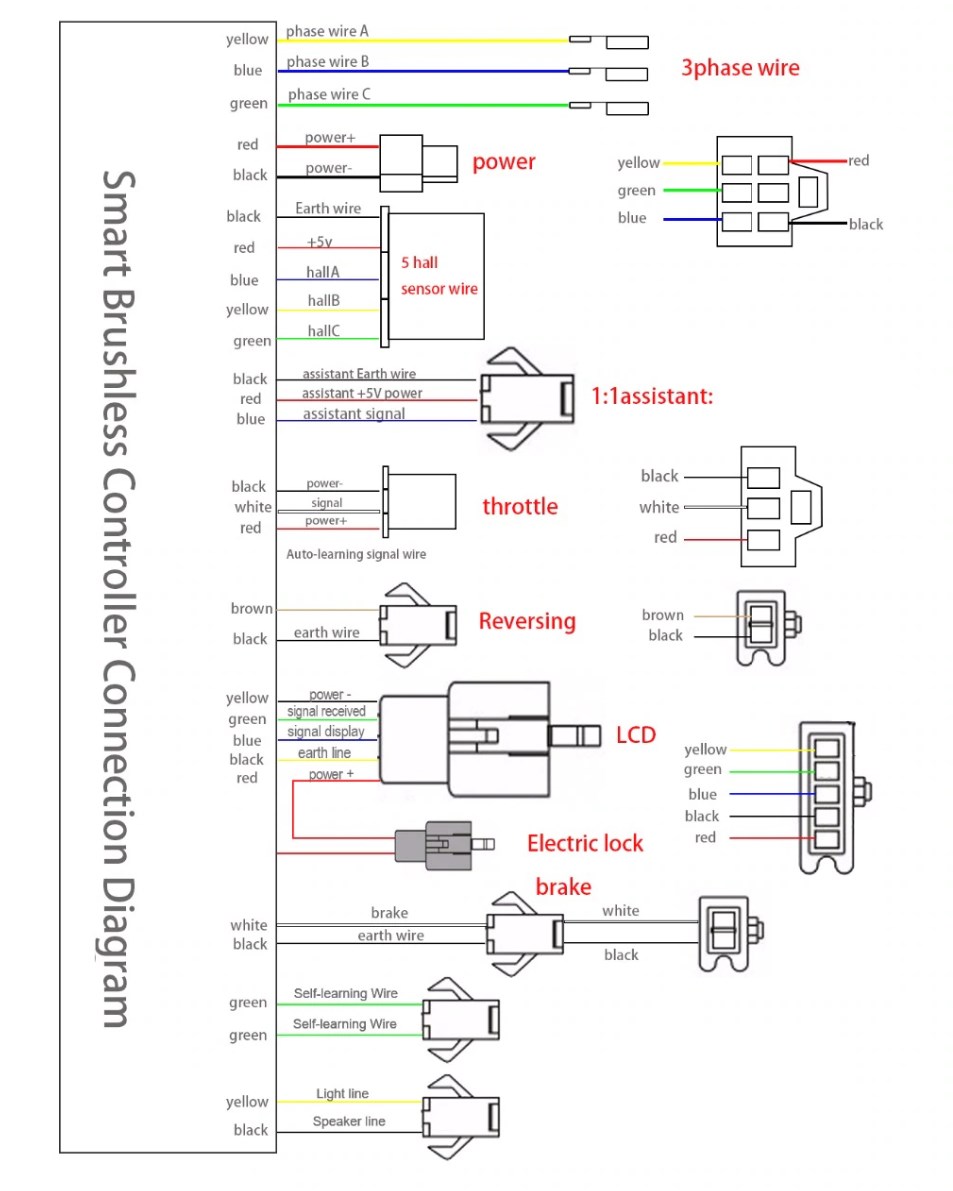 Smart Brushless Controller Connection Diagram

yellow phase wire A
blue phase wire B
green phase wire C
3phase wire

red power+
black power-
power

yellow
green
blue
red
black

black Earth wire
red +5v
blue hallA
yellow hallB
green hallC
5 hall sensor wire

black assistant Earth wire
red assistant +5V power
blue assistant signal
1:1assistant:

black power-
white signal
red power+
Auto-learning signal wire
throttle

black
white
red

brown
black earth wire
Reversing

brown
black

yellow power -
green signal received
blue signal display
black earth line
red power +
LCD

yellow
green
blue
black
red

Electric lock

brake
white brake
black earth wire
white
black

green Self-learning Wire
green Self-learning Wire

yellow Light line
black Speaker line