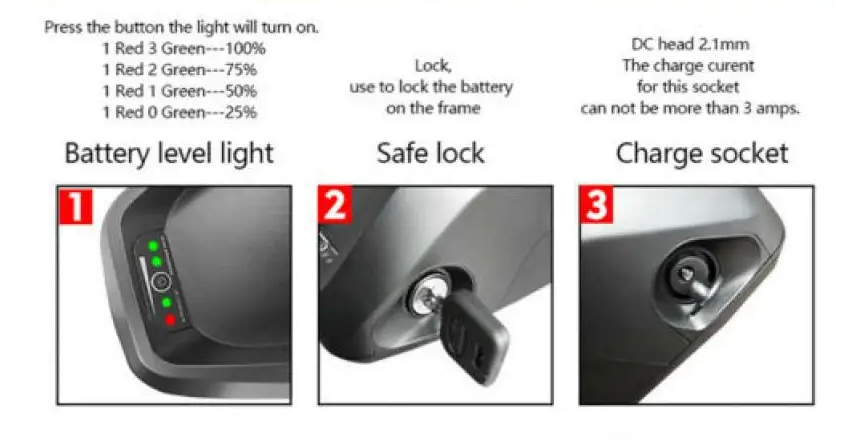 Press the button the light will turn on.
1 Red 3 Green---100%
1 Red 2 Green---75%
1 Red 1 Green---50%
1 Red 0 Green---25%

Battery level light

1

Lock,
use to lock the battery
on the frame

Safe lock

2

DC head 2.1mm
The charge curent
for this socket
can not be more than 3 amps.

Charge socket

3